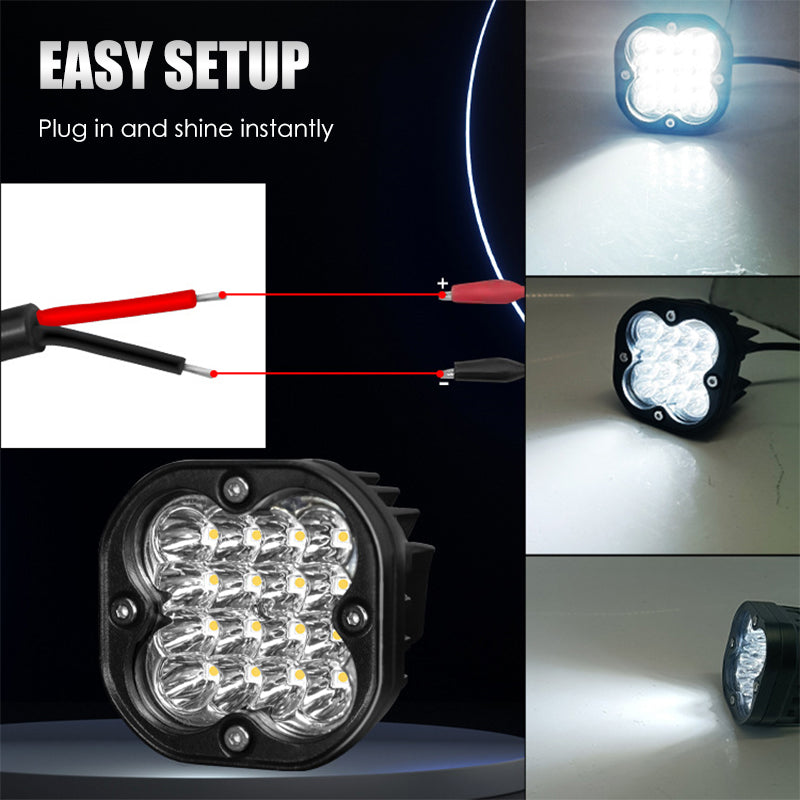 EASY SETUP

Plug in and shine instantly

+

-