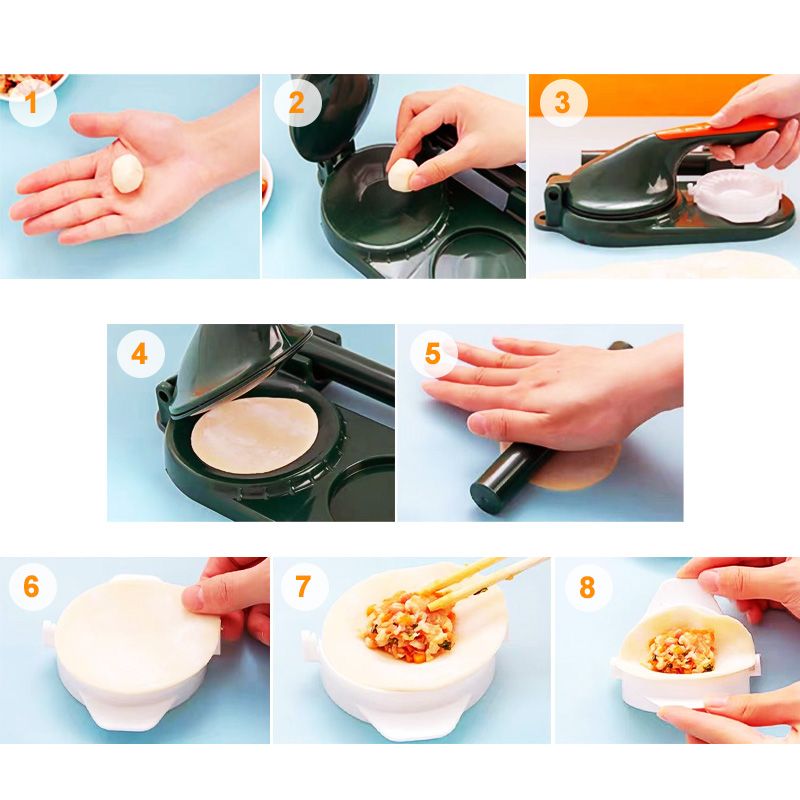 1
2
3
4
5
6
7
8