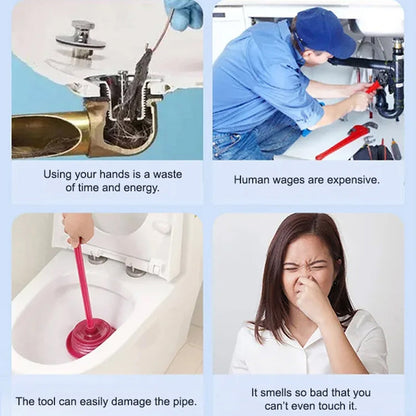 Using your hands is a waste of time and energy.

Human wages are expensive.

The tool can easily damage the pipe.

It smells so bad that you can't even touch it.