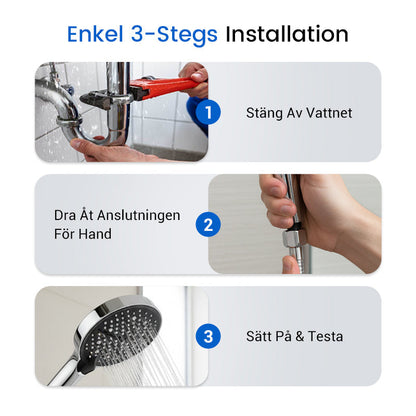 Enkel 3-Stegs Installation

1

Stäng Av Vattnet

Dra Åt Anslutningen För Hand

2

3

Sätt På & Testa