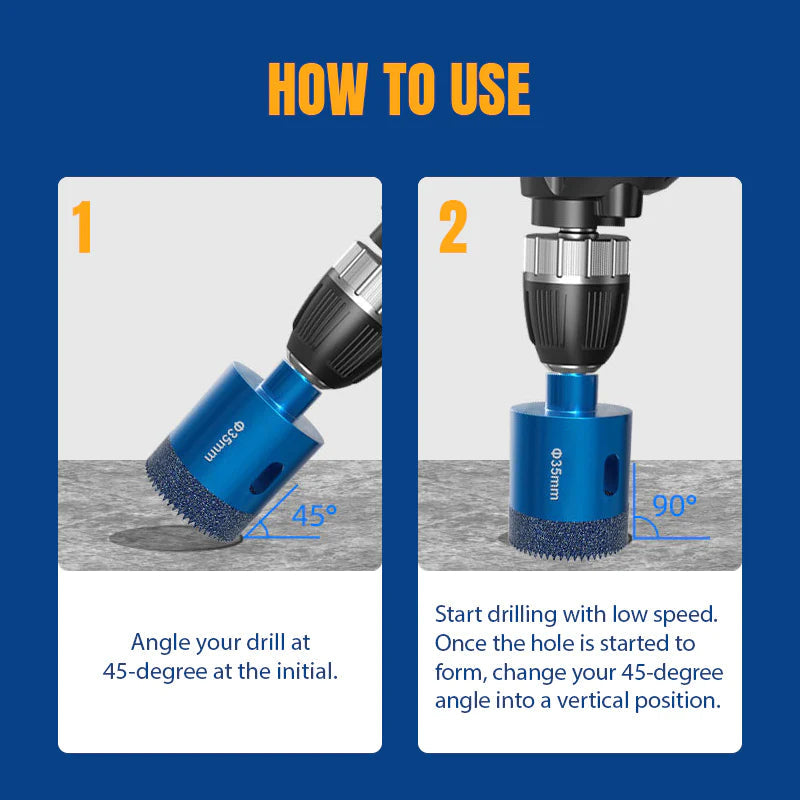 HOW TO USE

1

Φ35mm

45°

Angle your drill at 45-degree at the initial.

2

Φ35mm

90°

Start drilling with low speed. Once the hole is started to form, change your 45-degree angle into a vertical position.