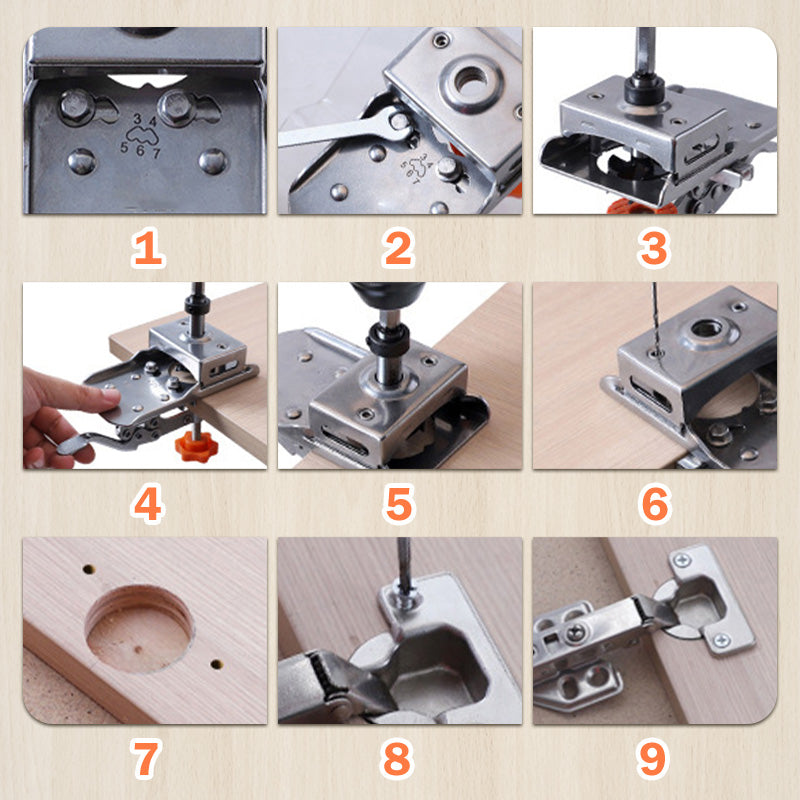 3 4
5 6 7

1

2

3

4

5

6

7

8

9