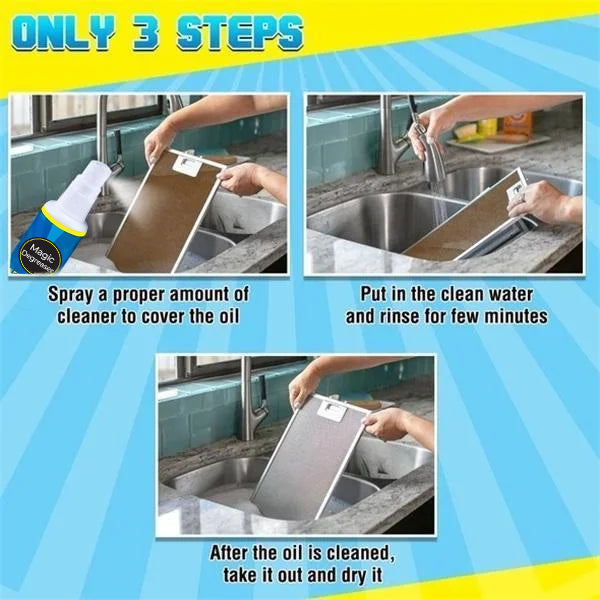 ONLY 3 STEPS

Magic Degreaser

Spray a proper amount of cleaner to cover the oil

Put in the clean water and rinse for few minutes

After the oil is cleaned, take it out and dry it