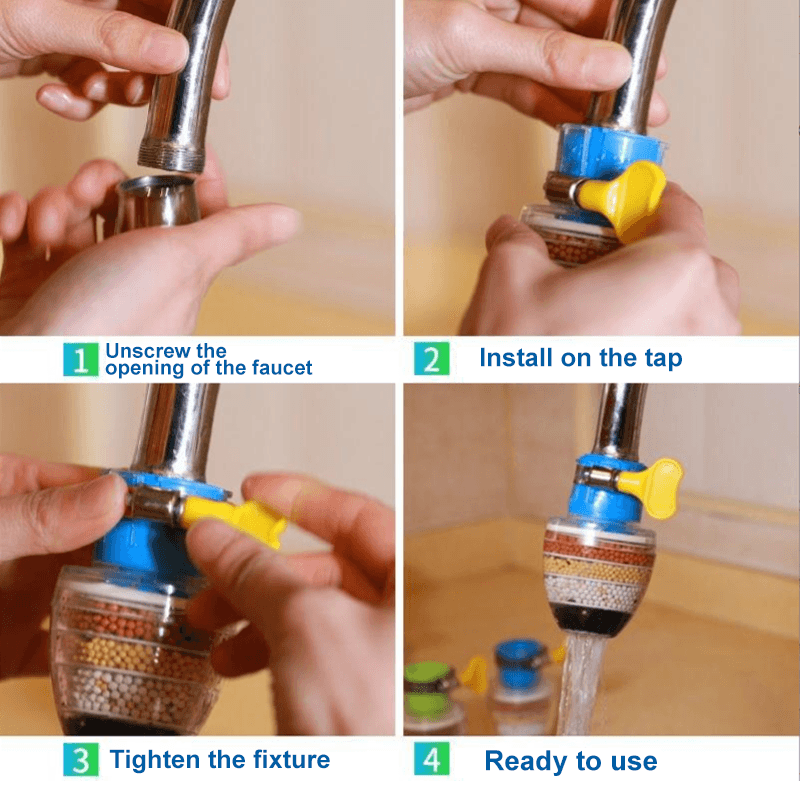 1 Unscrew the opening of the faucet

2 Install on the tap

3 Tighten the fixture

4 Ready to use