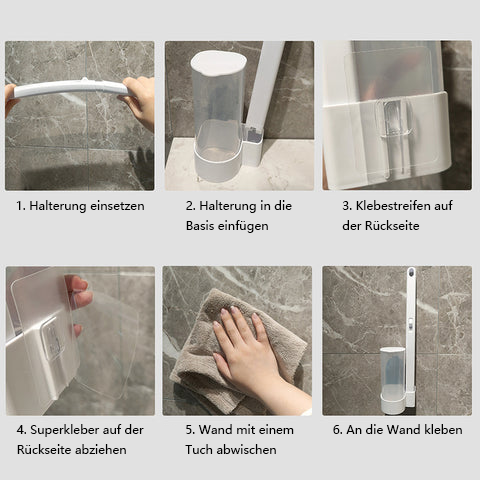 1. Halterung einsetzen

2. Halterung in die Basis einfügen

3. Klebestreifen auf der Rückseite

4. Superkleber auf der Rückseite abziehen

5. Wand mit einem Tuch abwischen

6. An die Wand kleben