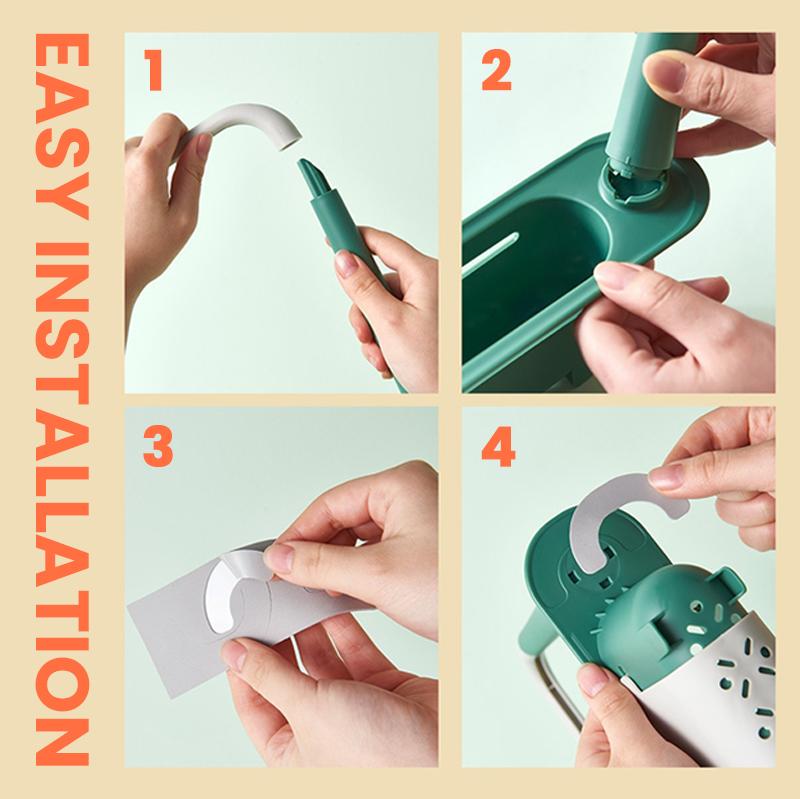 EASY INSTALLATION

1

2

3

4